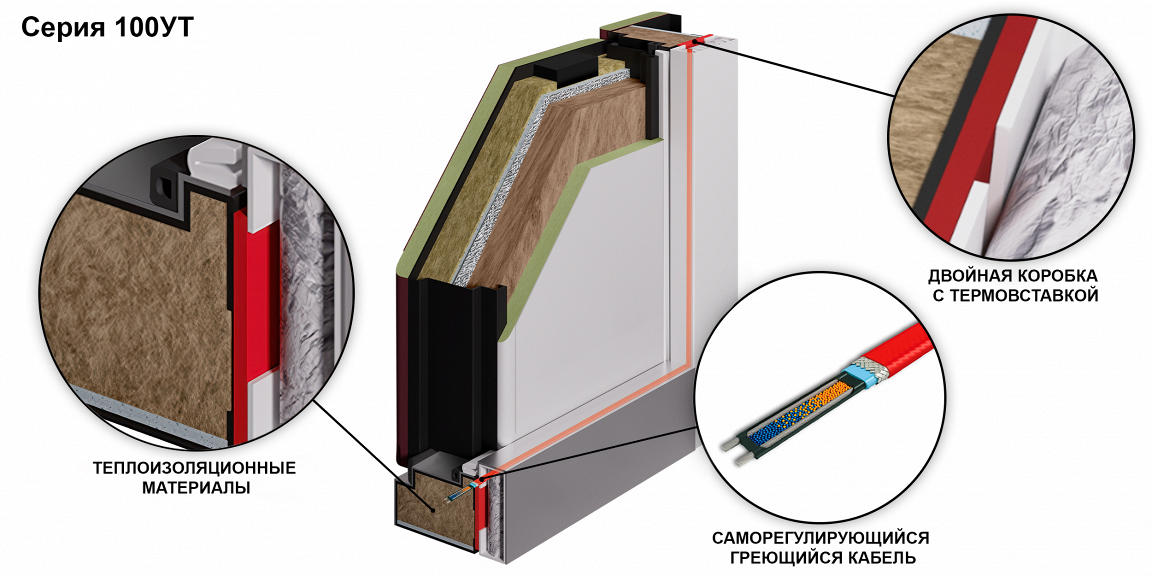 Серия 100УТ

ДВОЙНАЯ КОРОБКА С ТЕРМОВСТАВКОЙ

ТЕПЛОИЗОЛЯЦИОННЫЕ МАТЕРИАЛЫ

САМОРЕГУЛИРУЮЩИЙСЯ ГРЕЮЩИЙСЯ КАБЕЛЬ